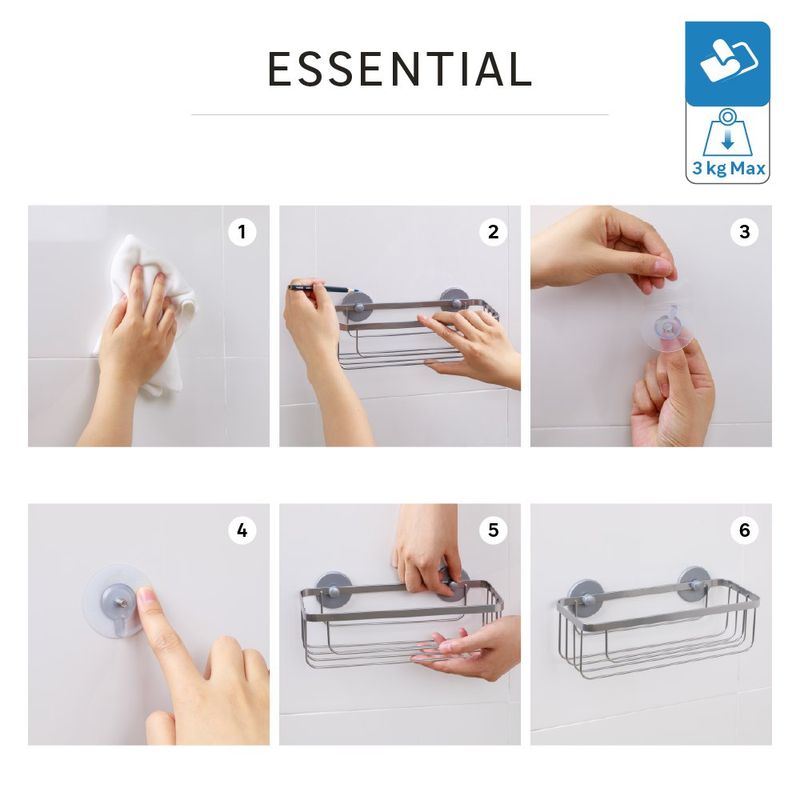 ESSENTIAL

3 kg Max

1

2

3

4

5

6